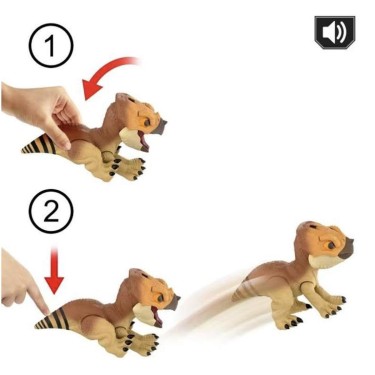 1

2